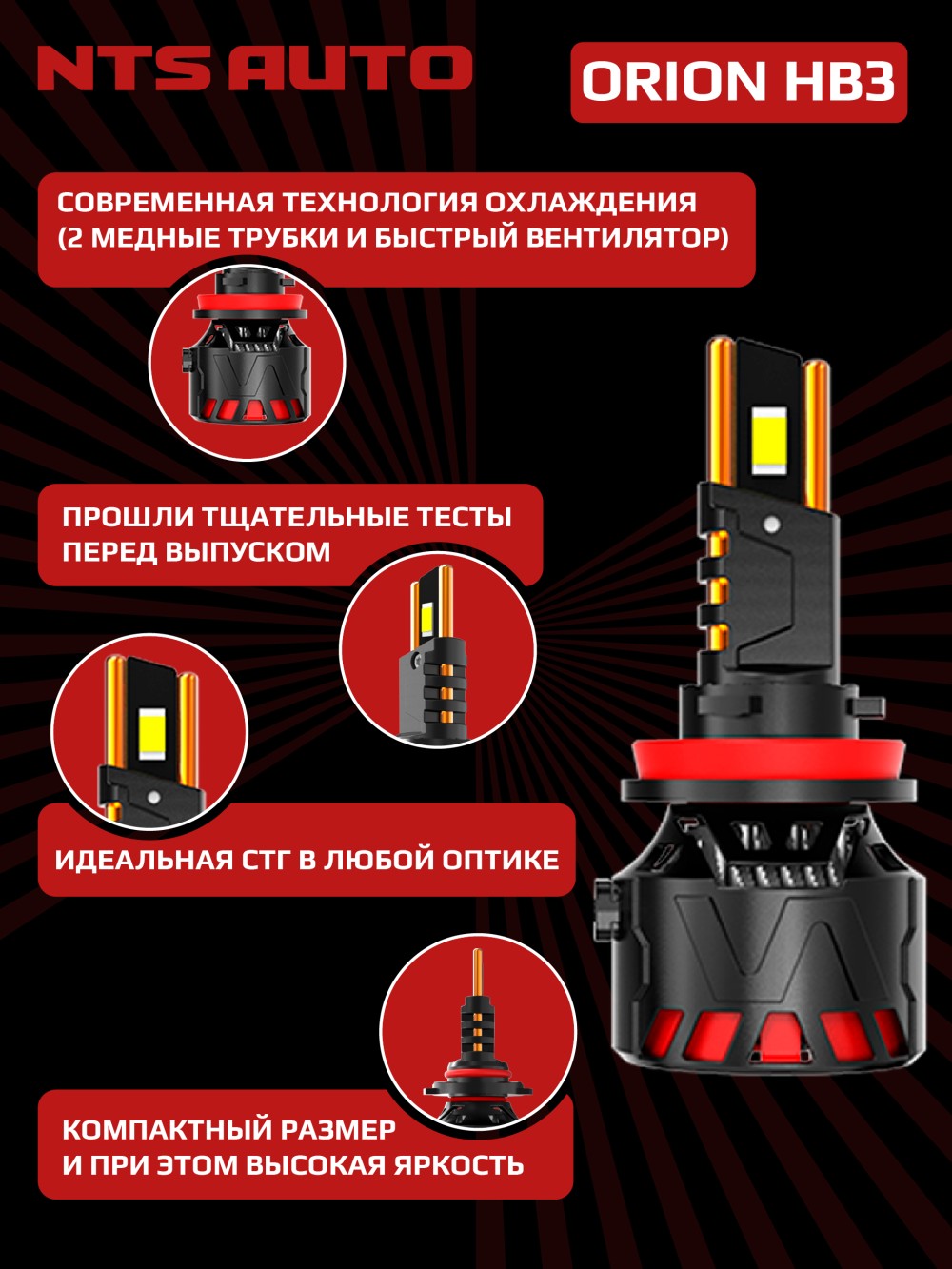 NTS AUTO

ORION HB3

СОВРЕМЕННАЯ ТЕХНОЛОГИЯ ОХЛАЖДЕНИЯ (2 МЕДНЫЕ ТРУБКИ И БЫСТРЫЙ ВЕНТИЛЯТОР)

ПРОШЛИ ТЩАТЕЛЬНЫЕ ТЕСТЫ ПЕРЕД ВЫПУСКОМ

ИДЕАЛЬНАЯ СТГ В ЛЮБОЙ ОПТИКЕ

КОМПАКТНЫЙ РАЗМЕР И ПРИ ЭТОМ ВЫСОКАЯ ЯРКОСТЬ