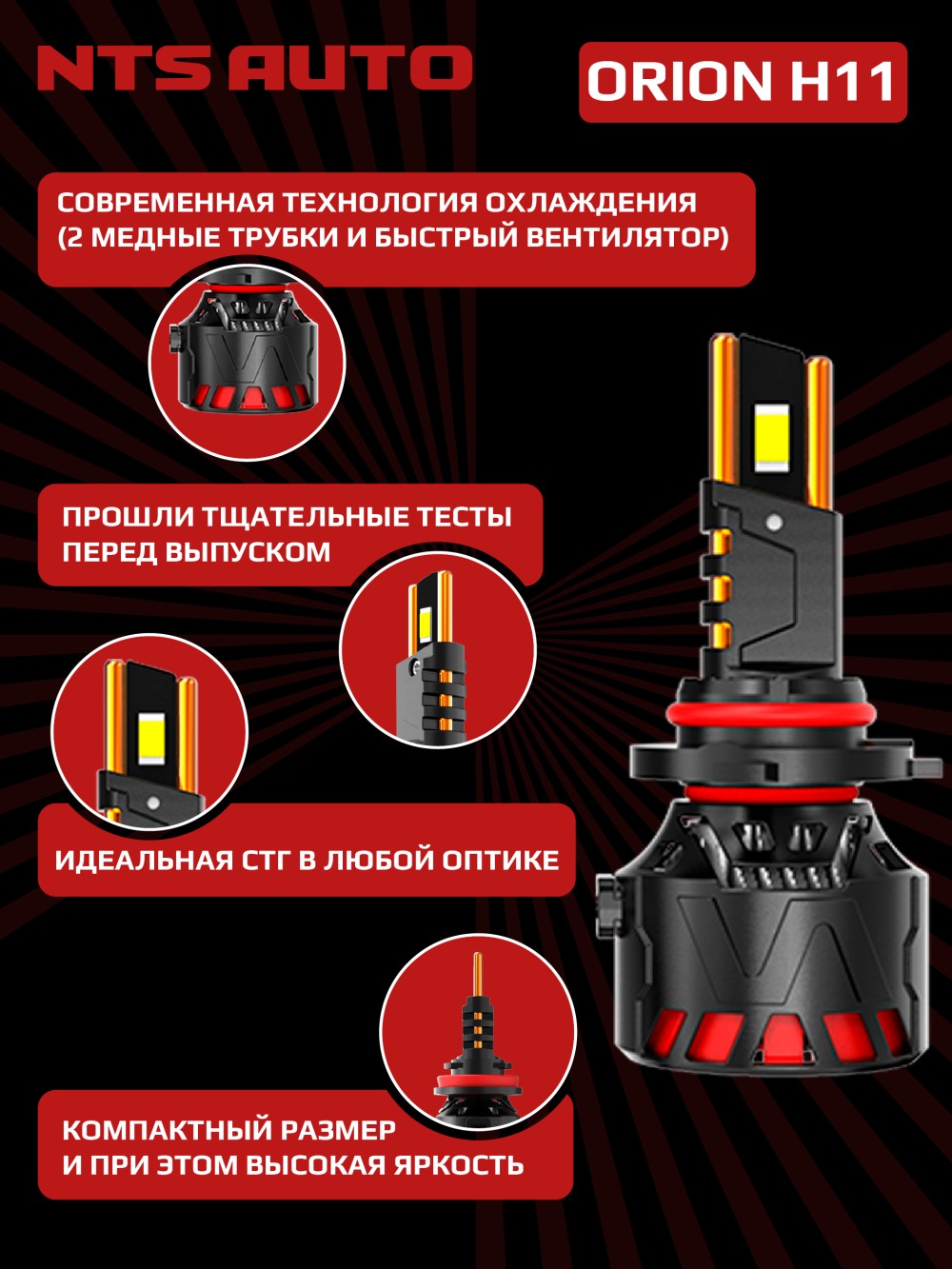 NTS AUTO

ORION H11

СОВРЕМЕННАЯ ТЕХНОЛОГИЯ ОХЛАЖДЕНИЯ (2 МЕДНЫЕ ТРУБКИ И БЫСТРЫЙ ВЕНТИЛЯТОР)

ПРОШЛИ ТЩАТЕЛЬНЫЕ ТЕСТЫ ПЕРЕД ВЫПУСКОМ

ИДЕАЛЬНАЯ СТГ В ЛЮБОЙ ОПТИКЕ

КОМПАКТНЫЙ РАЗМЕР И ПРИ ЭТОМ ВЫСОКАЯ ЯРКОСТЬ