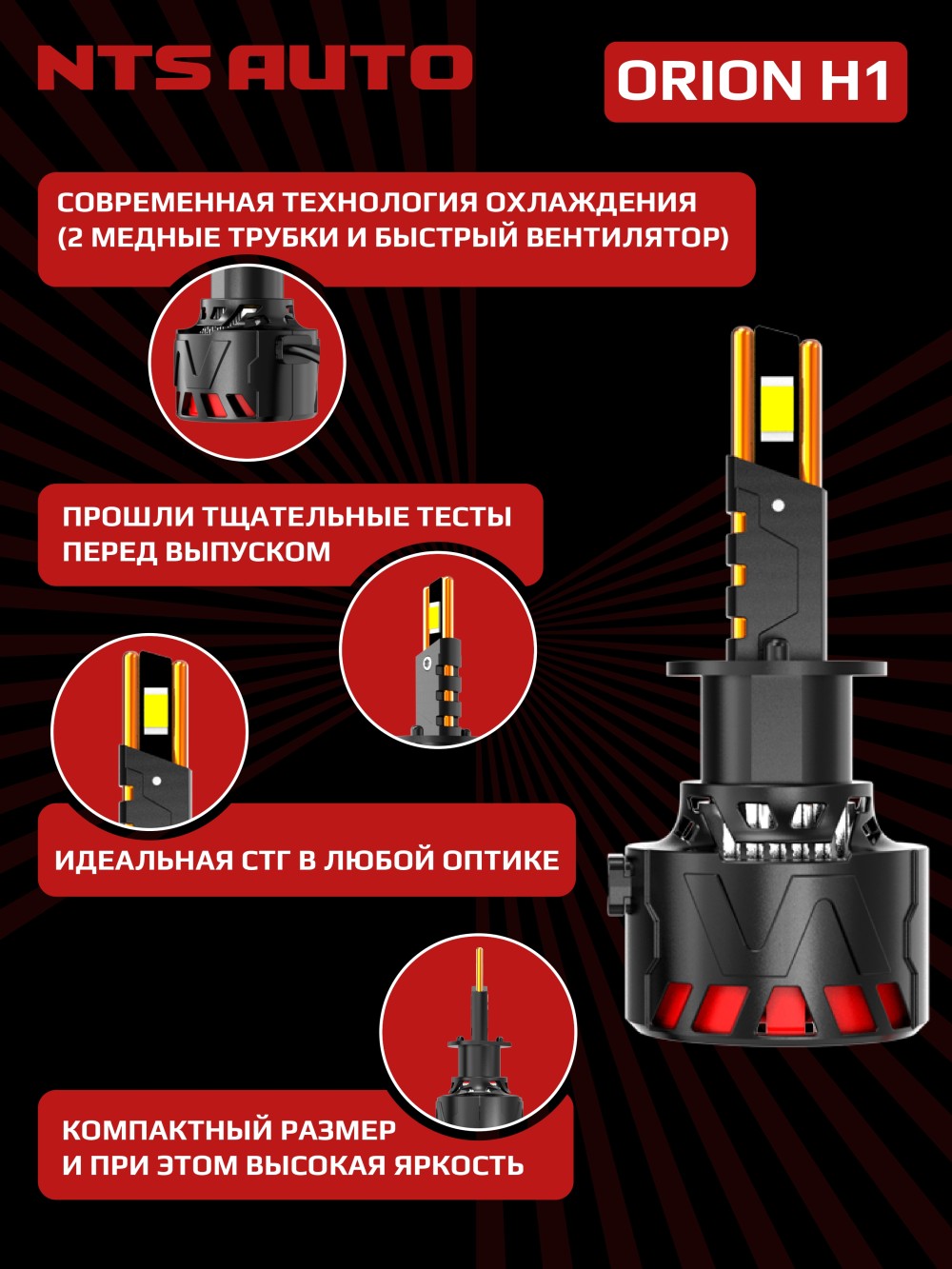 NTS AUTO

ORION H1

СОВРЕМЕННАЯ ТЕХНОЛОГИЯ ОХЛАЖДЕНИЯ (2 МЕДНЫЕ ТРУБКИ И БЫСТРЫЙ ВЕНТИЛЯТОР)

ПРОШЛИ ТЩАТЕЛЬНЫЕ ТЕСТЫ ПЕРЕД ВЫПУСКОМ

ИДЕАЛЬНАЯ СТГ В ЛЮБОЙ ОПТИКЕ

КОМПАКТНЫЙ РАЗМЕР И ПРИ ЭТОМ ВЫСОКАЯ ЯРКОСТЬ