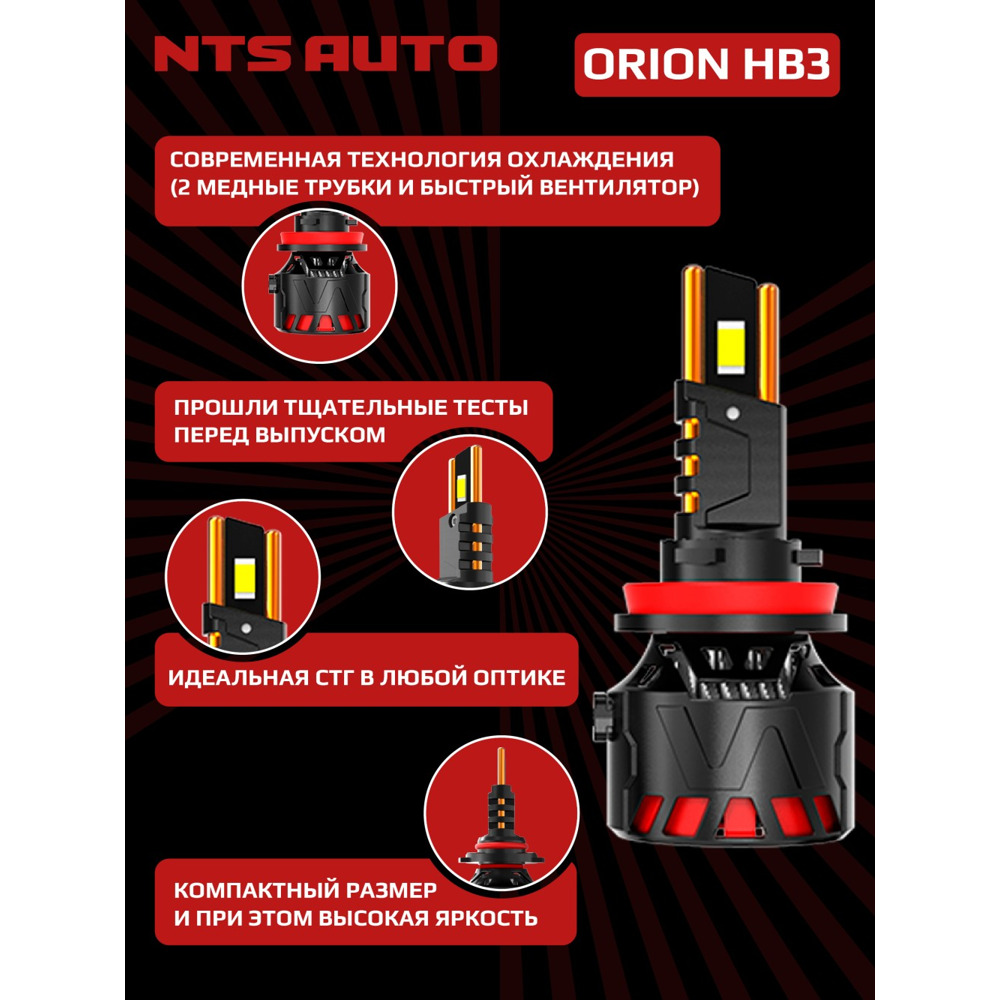 NTS AUTO

ORION HB3

СОВРЕМЕННАЯ ТЕХНОЛОГИЯ ОХЛАЖДЕНИЯ (2 МЕДНЫЕ ТРУБКИ И БЫСТРЫЙ ВЕНТИЛЯТОР)

ПРОШЛИ ТЩАТЕЛЬНЫЕ ТЕСТЫ ПЕРЕД ВЫПУСКОМ

ИДЕАЛЬНАЯ СТГ В ЛЮБОЙ ОПТИКЕ

КОМПАКТНЫЙ РАЗМЕР И ПРИ ЭТОМ ВЫСОКАЯ ЯРКОСТЬ