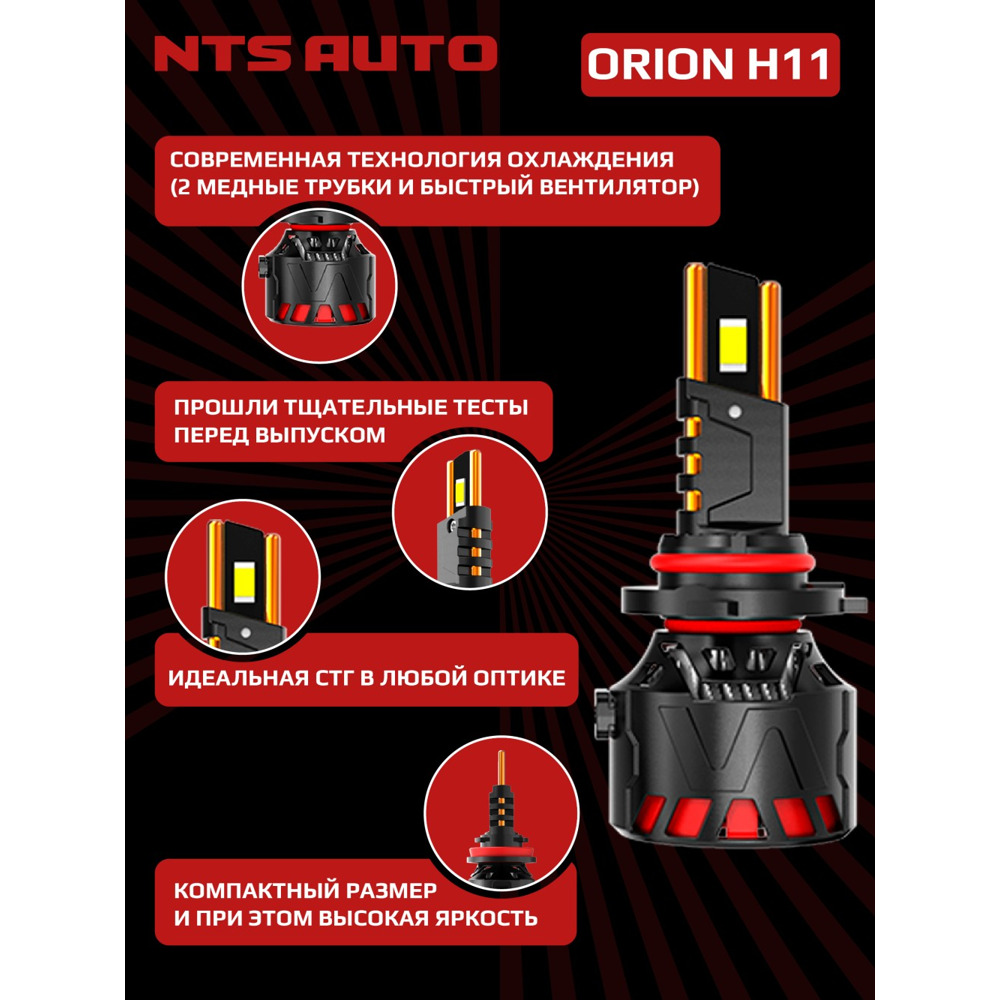 NTS AUTO

ORION H11

СОВРЕМЕННАЯ ТЕХНОЛОГИЯ ОХЛАЖДЕНИЯ (2 МЕДНЫЕ ТРУБКИ И БЫСТРЫЙ ВЕНТИЛЯТОР)

ПРОШЛИ ТЩАТЕЛЬНЫЕ ТЕСТЫ ПЕРЕД ВЫПУСКОМ

ИДЕАЛЬНАЯ СТГ В ЛЮБОЙ ОПТИКЕ

КОМПАКТНЫЙ РАЗМЕР И ПРИ ЭТОМ ВЫСОКАЯ ЯРКОСТЬ