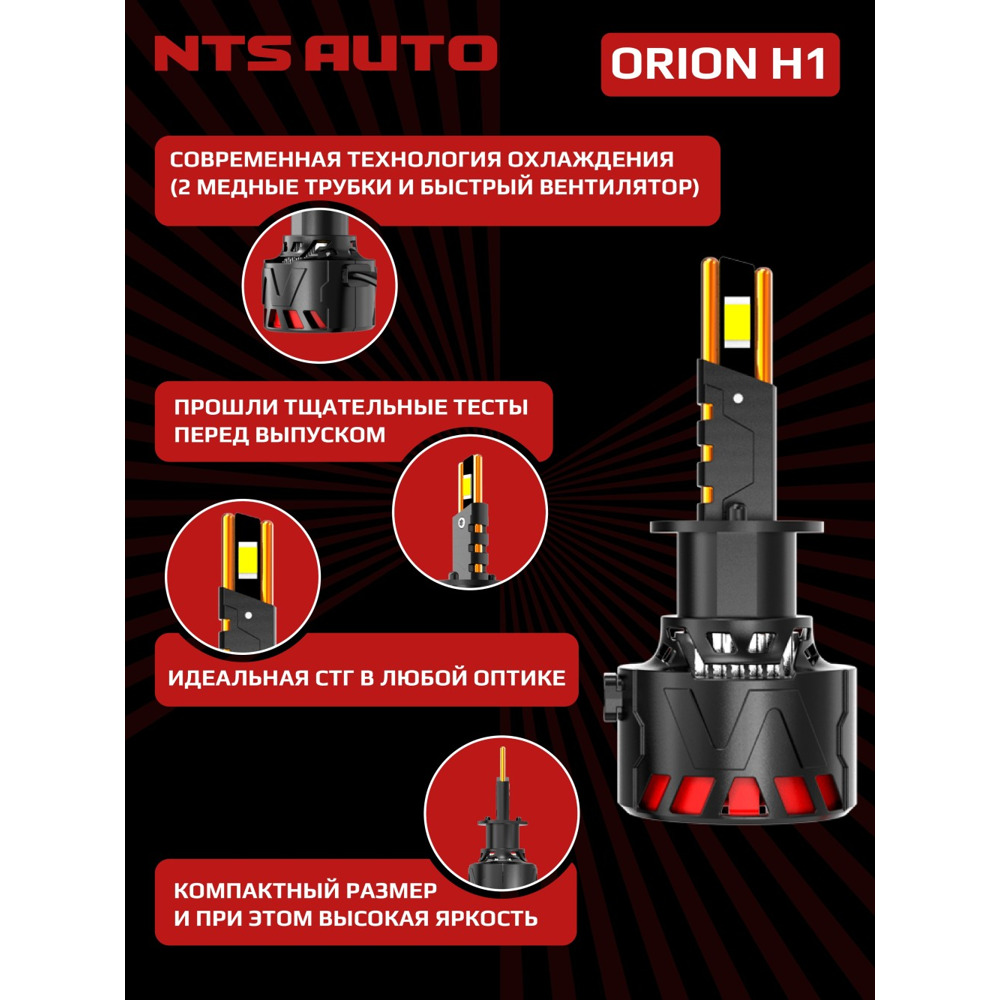 NTS AUTO

ORION H1

СОВРЕМЕННАЯ ТЕХНОЛОГИЯ ОХЛАЖДЕНИЯ (2 МЕДНЫЕ ТРУБКИ И БЫСТРЫЙ ВЕНТИЛЯТОР)

ПРОШЛИ ТЩАТЕЛЬНЫЕ ТЕСТЫ ПЕРЕД ВЫПУСКОМ

ИДЕАЛЬНАЯ СТГ В ЛЮБОЙ ОПТИКЕ

КОМПАКТНЫЙ РАЗМЕР И ПРИ ЭТОМ ВЫСОКАЯ ЯРКОСТЬ