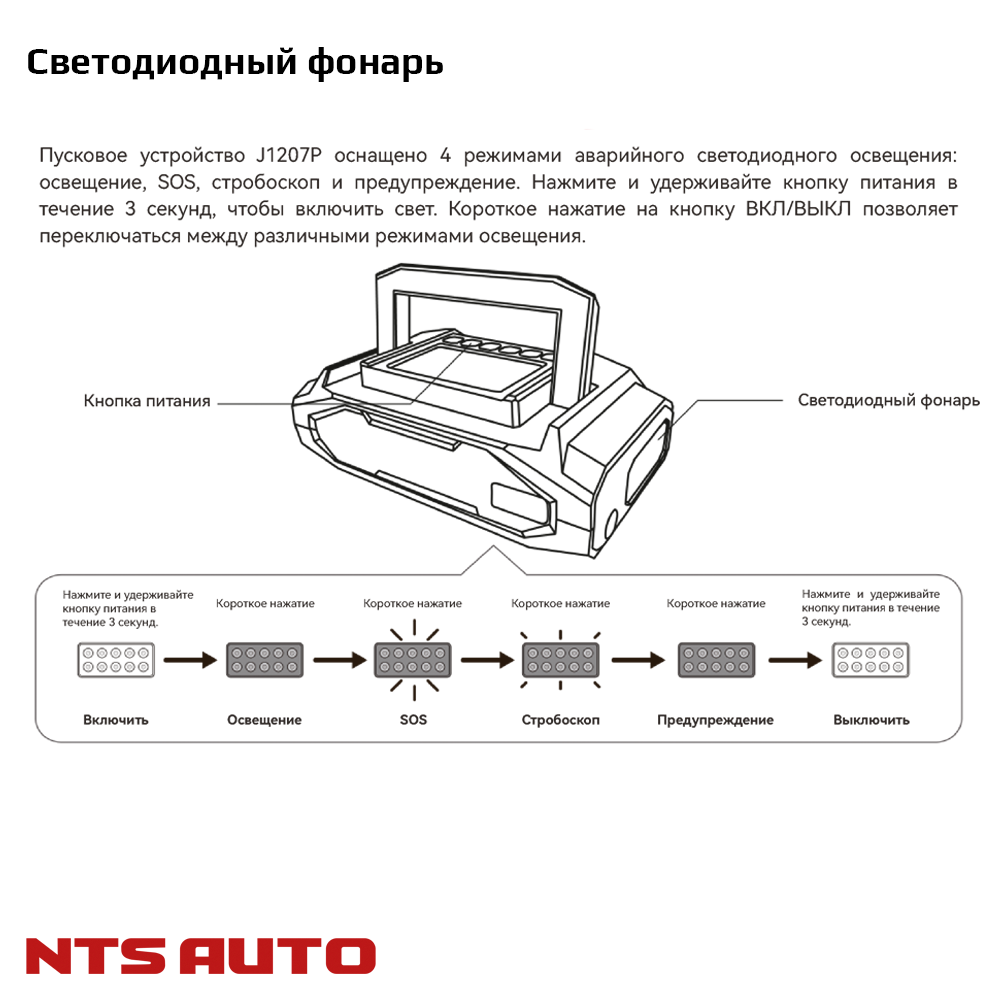 Светодиодный фонарь

Пусковое устройство J1207P оснащено 4 режимами аварийного светодиодного освещения: освещение, SOS, стробоскоп и предупреждение. Нажмите и удерживайте кнопку питания в течение 3 секунд, чтобы включить свет. Короткое нажатие на кнопку ВКЛ/ВЫКЛ позволяет переключаться между различными режимами освещения.

Кнопка питания

Светодиодный фонарь

Нажмите и удерживайте кнопку питания в течение 3 секунд.

Короткое нажатие

Короткое нажатие

Короткое нажатие

Короткое нажатие

Нажмите и удерживайте кнопку питания в течение 3 секунд.

Включить

Освещение

SOS

Стробоскоп

Предупреждение

Выключить

NTS AUTO