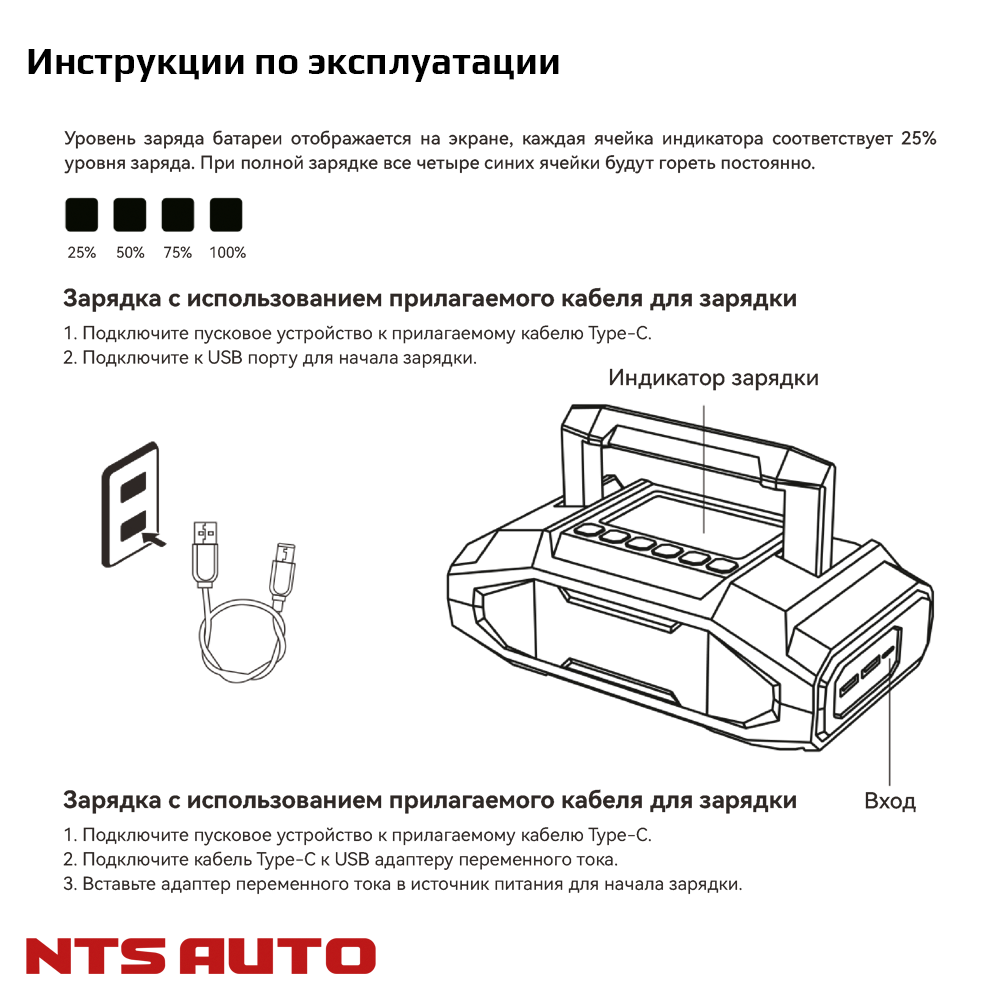 Инструкции по эксплуатации

Уровень заряда батареи отображается на экране, каждая ячейка индикатора соответствует 25% уровня заряда. При полной зарядке все четыре синих ячейки будут гореть постоянно.

25% 50% 75% 100%

Зарядка с использованием прилагаемого кабеля для зарядки

1. Подключите пусковое устройство к прилагаемому кабелю Type-C.
2. Подключите к USB порту для начала зарядки.

Индикатор зарядки

Вход

Зарядка с использованием прилагаемого кабеля для зарядки

1. Подключите пусковое устройство к прилагаемому кабелю Type-C.
2. Подключите кабель Type-C к USB адаптеру переменного тока.
3. Вставьте адаптер переменного тока в источник питания для начала зарядки.

NTS AUTO