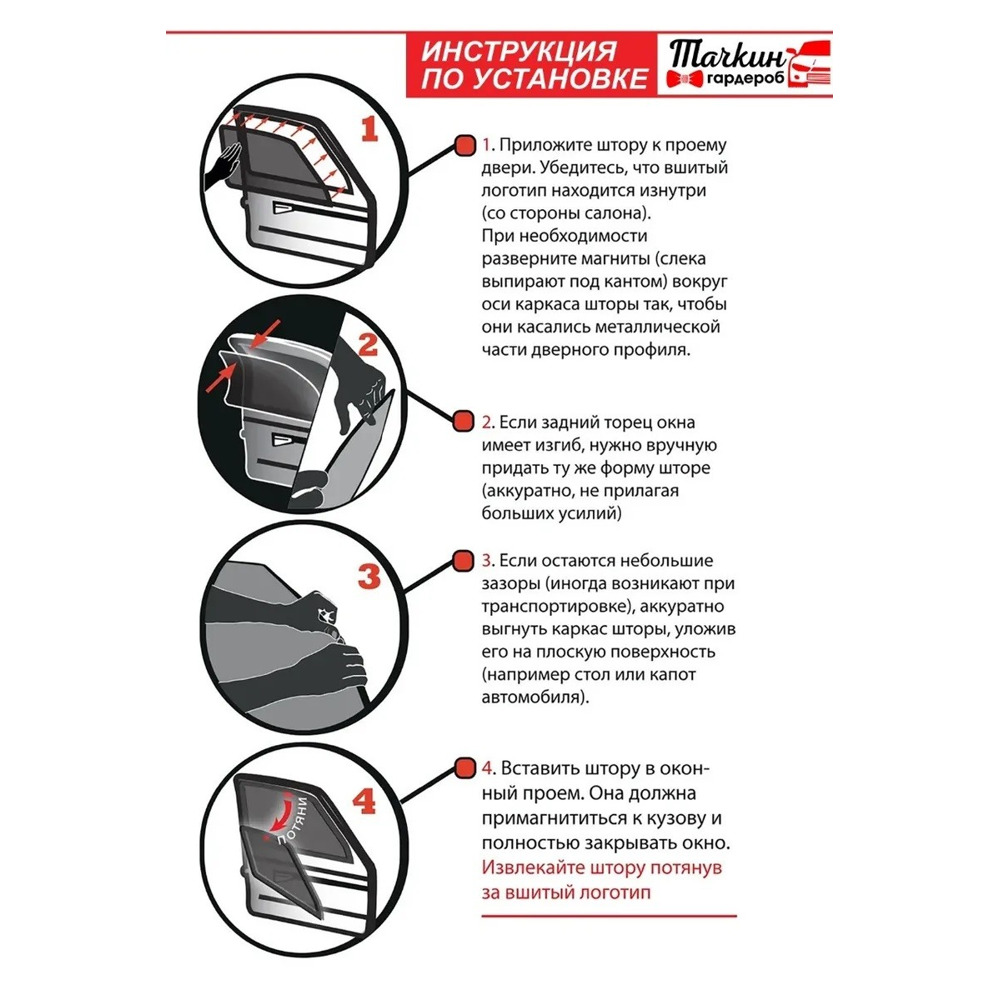 ИНСТРУКЦИЯ ПО УСТАНОВКЕ

Тачкин гардероб

1

1. Приложите штору к проему двери. Убедитесь, что вшитый логотип находится изнутри (со стороны салона).
При необходимости разверните магниты (слека выпирают под кантом) вокруг оси каркаса шторы так, чтобы они касались металлической части дверного профиля.

2

2. Если задний торец окна имеет изгиб, нужно вручную придать ту же форму шторе (аккуратно, не прилагая больших усилий)

3

3. Если остаются небольшие зазоры (иногда возникают при транспортировке), аккуратно выгнуть каркас шторы, уложив его на плоскую поверхность (например стол или капот автомобиля).

4

ПОТЯНИ

4. Вставить штору в оконный проем. Она должна примагнититься к кузову и полностью закрывать окно.
Извлекайте штору потянув за вшитый логотип