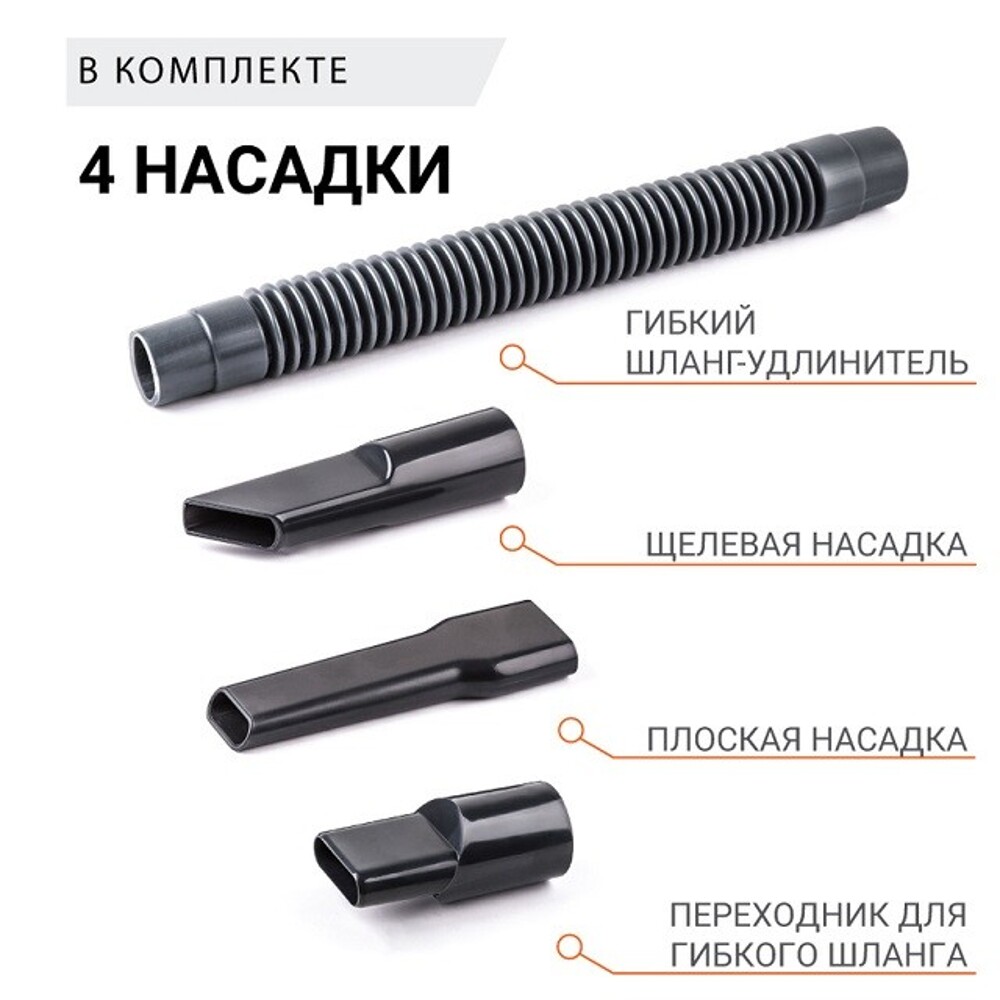 В КОМПЛЕКТЕ

4 НАСАДКИ

ГИБКИЙ ШЛАНГ-УДЛИНИТЕЛЬ

ЩЕЛЕВАЯ НАСАДКА

ПЛОСКАЯ НАСАДКА

ПЕРЕХОДНИК ДЛЯ ГИБКОГО ШЛАНГА